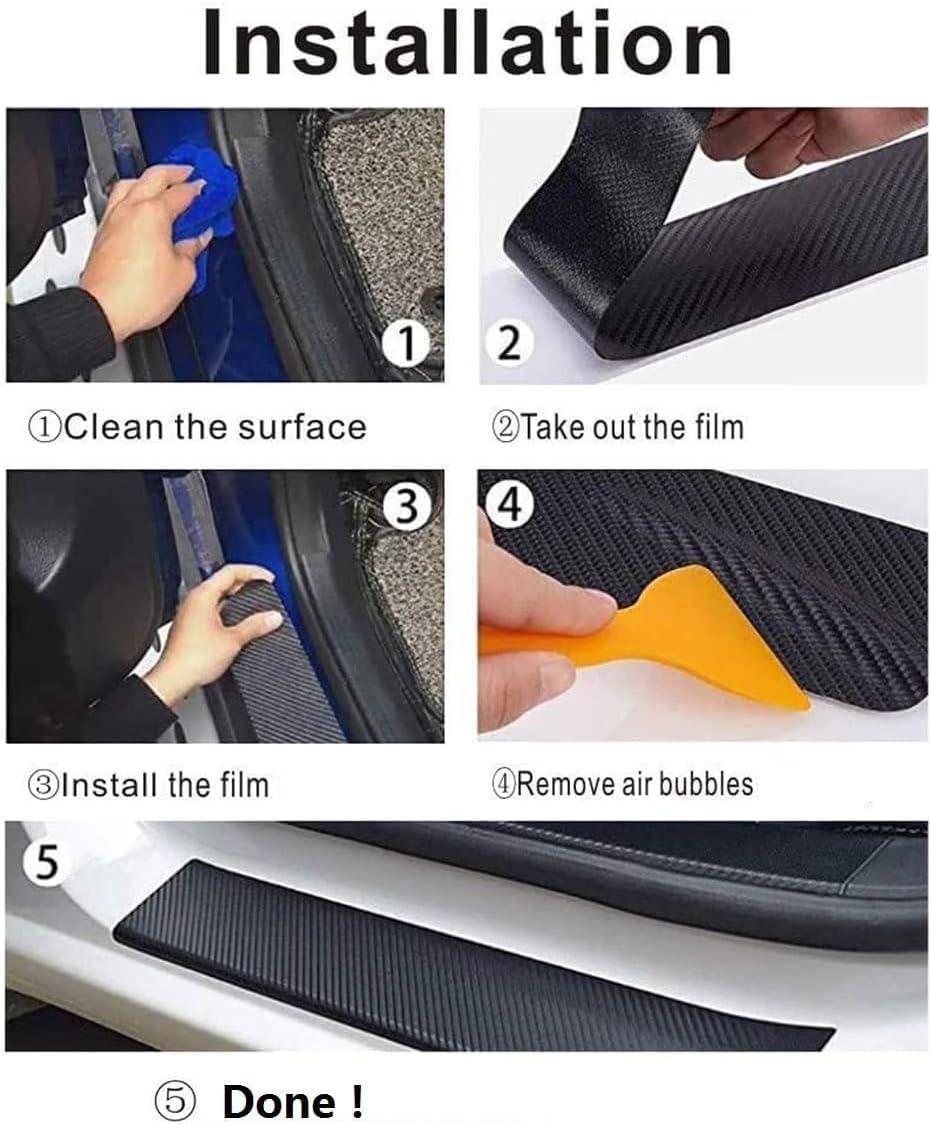 Installation

1

2

①Clean the surface

②Take out the film

3

4

③Install the film

④Remove air bubbles

5

⑤ Done !